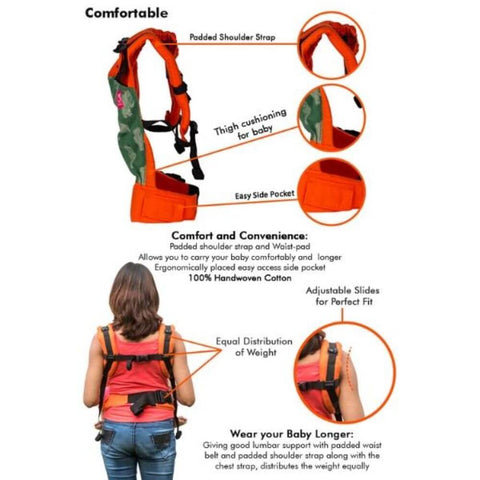 Comfortable

Padded Shoulder Strap

Thigh cushioning for baby

Easy Side Pocket

Comfort and Convenience:
Padded shoulder strap and Waist-pad
Allows you to carry your baby comfortably and longer
Ergonomically placed easy access side pocket
100% Handwoven Cotton

Adjustable Slides for Perfect Fit

Equal Distribution of Weight

Wear your Baby Longer:
Giving good lumbar support with padded waist belt and padded shoulder strap along with the chest strap, distributes the weight equally