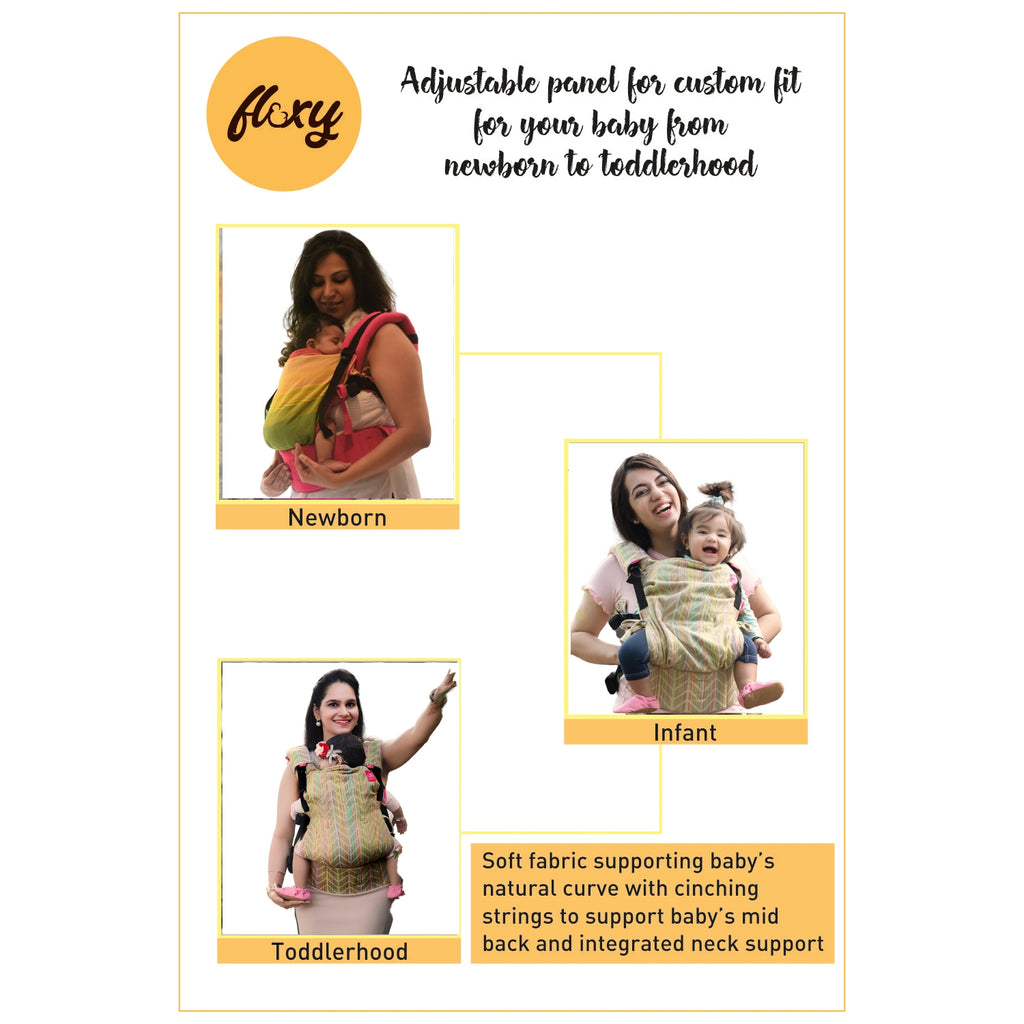 floxy

Adjustable panel for custom fit for your baby from newborn to toddlerhood

Newborn

Infant

Toddlerhood

Soft fabric supporting baby's natural curve with cinching strings to support baby's mid back and integrated neck support