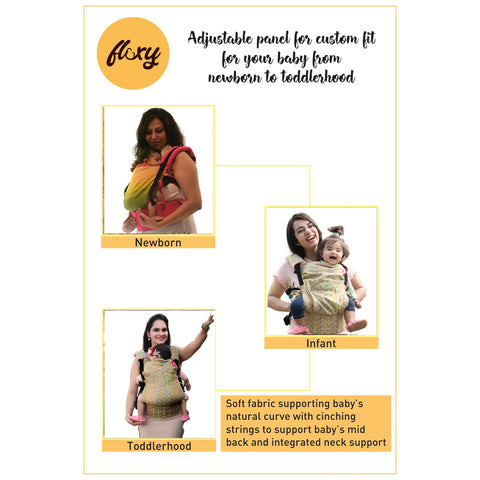 floxy

Adjustable panel for custom fit for your baby from newborn to toddlerhood

Newborn

Infant

Toddlerhood

Soft fabric supporting baby's natural curve with cinching strings to support baby's mid back and integrated neck support