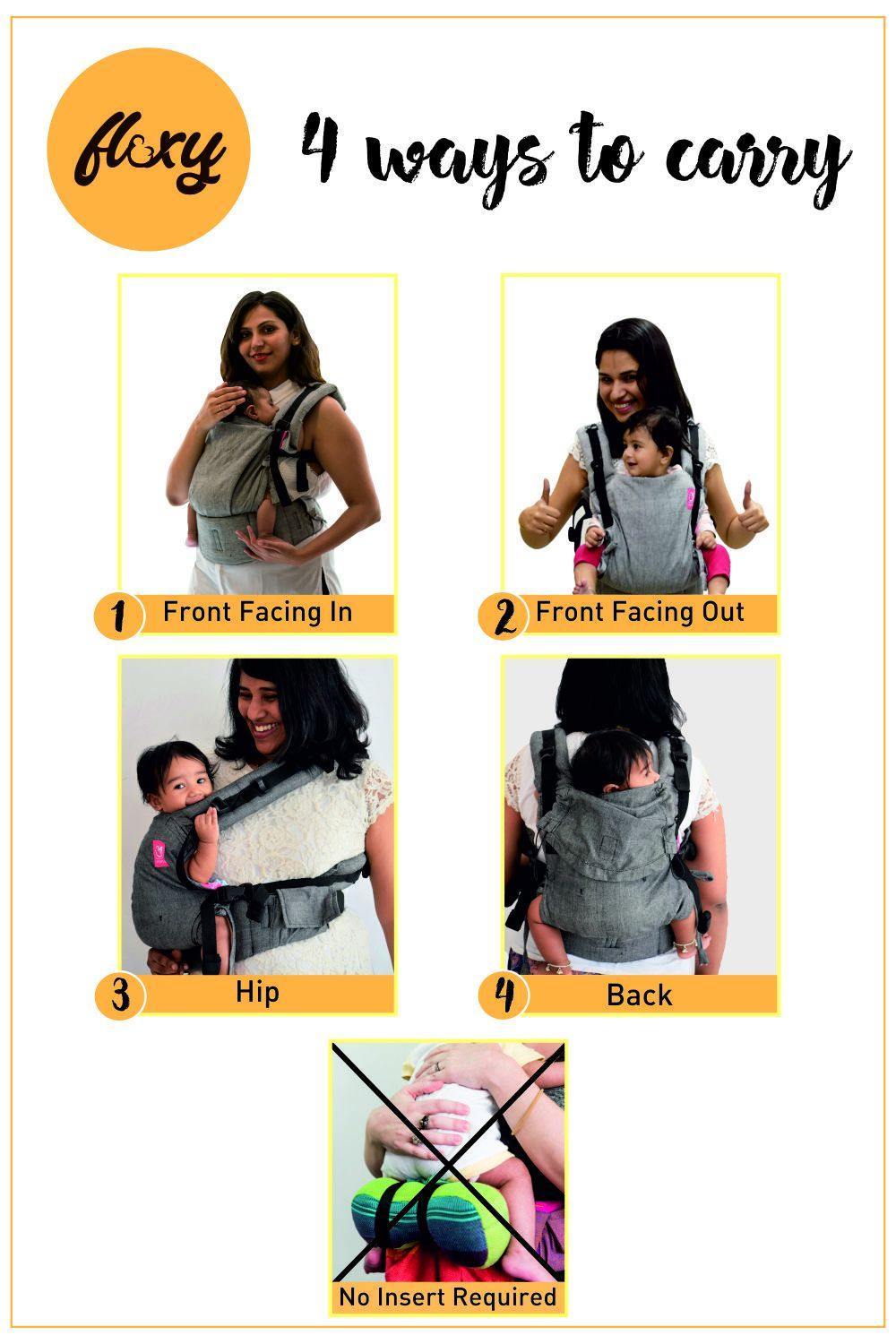 floxy

4 ways to carry

1 Front Facing In

2 Front Facing Out

3 Hip

4 Back

No Insert Required